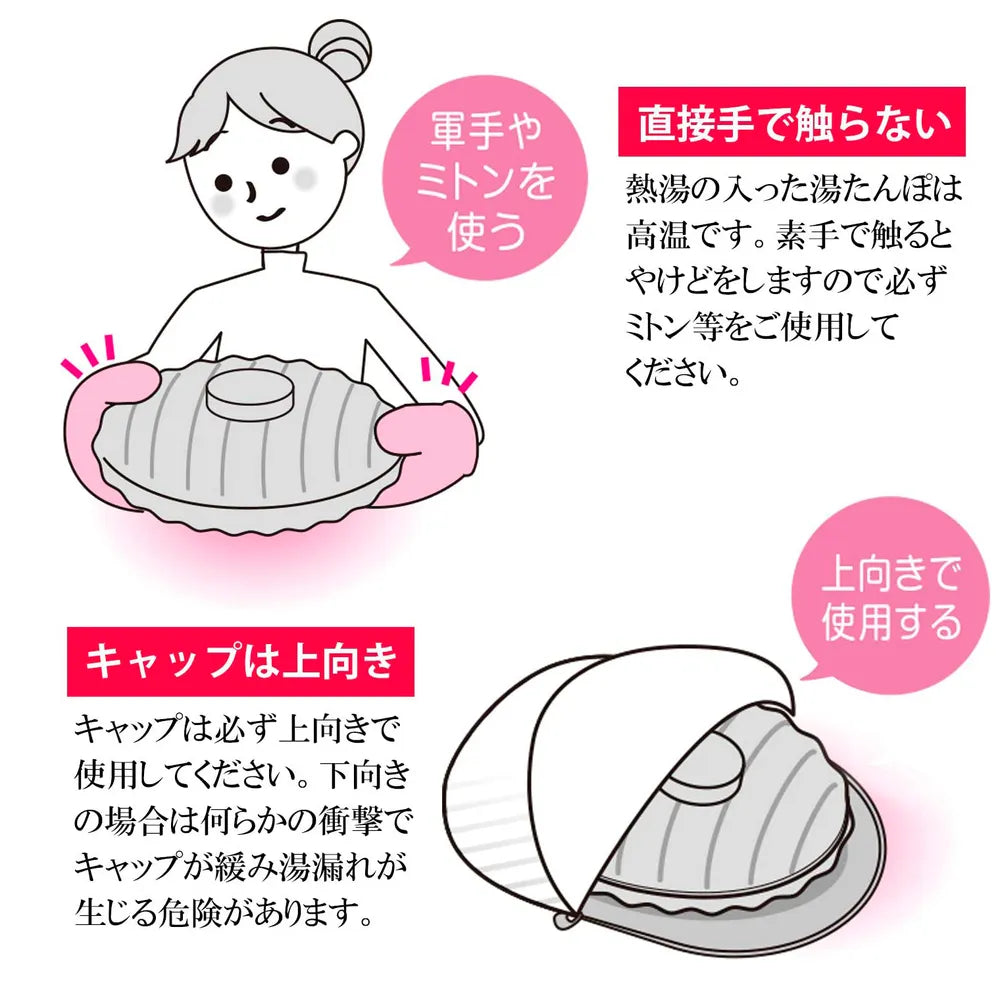 軍手やミトンを使う

直接手で触らない

熱湯の入った湯たんぽは高温です。素手で触るとやけどをしますので必ずミトン等をご使用してください。

上向きで使用する

キャップは上向き

キャップは必ず上向きで使用してください。下向きの場合は何らかの衝撃でキャップが緩み湯漏れが生じる危険があります。