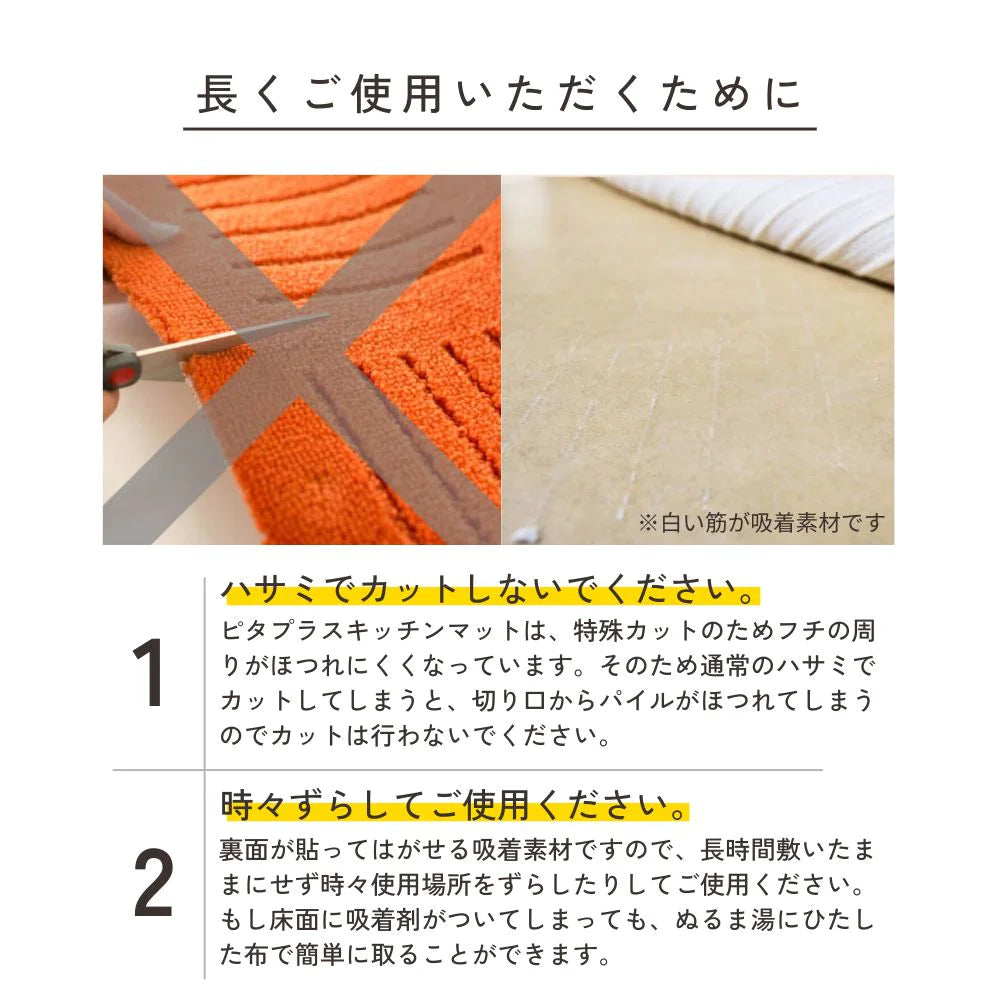 長くご使用いただくために

※白い筋が吸着素材です

1

ハサミでカットしないでください。

ピタプラスキッチンマットは、特殊カットのためフチの周りがほつれにくくなっています。そのため通常のハサミでカットしてしまうと、切り口からパイルがほつれてしまうのでカットは行わないでください。

2

時々ずらしてご使用ください。

裏面が貼ってはがせる吸着素材ですので、長時間敷いたままにせず時々使用場所をずらしたりしてご使用ください。もし床面に吸着剤がついてしまっても、ぬるま湯にひたした布で簡単に取ることができます。