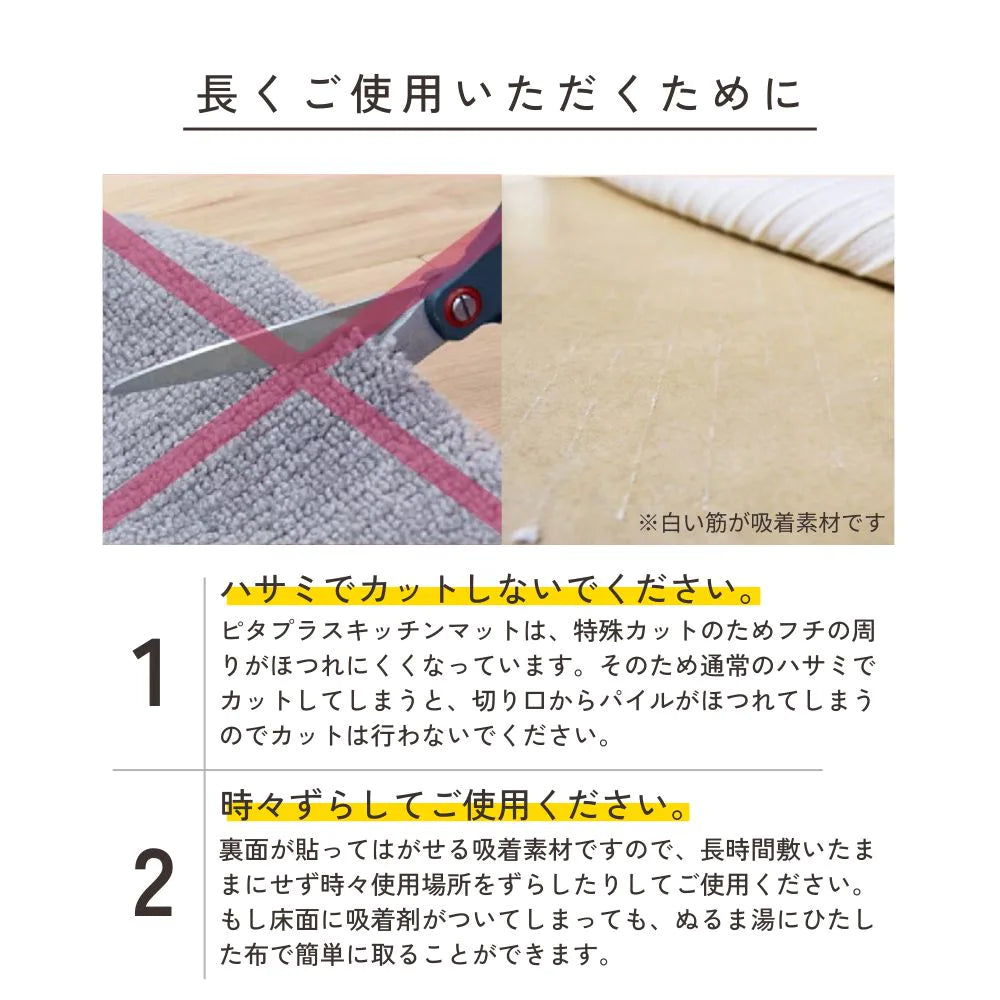 長くご使用いただくために

※白い筋が吸着素材です

1

ハサミでカットしないでください。

ピタプラスキッチンマットは、特殊カットのためフチの周りがほつれにくくなっています。そのため通常のハサミでカットしてしまうと、切り口からパイルがほつれてしまうのでカットは行わないでください。

2

時々ずらしてご使用ください。

裏面が貼ってはがせる吸着素材ですので、長時間敷いたままにせず時々使用場所をずらしたりしてご使用ください。もし床面に吸着剤がついてしまっても、ぬるま湯にひたした布で簡単に取ることができます。