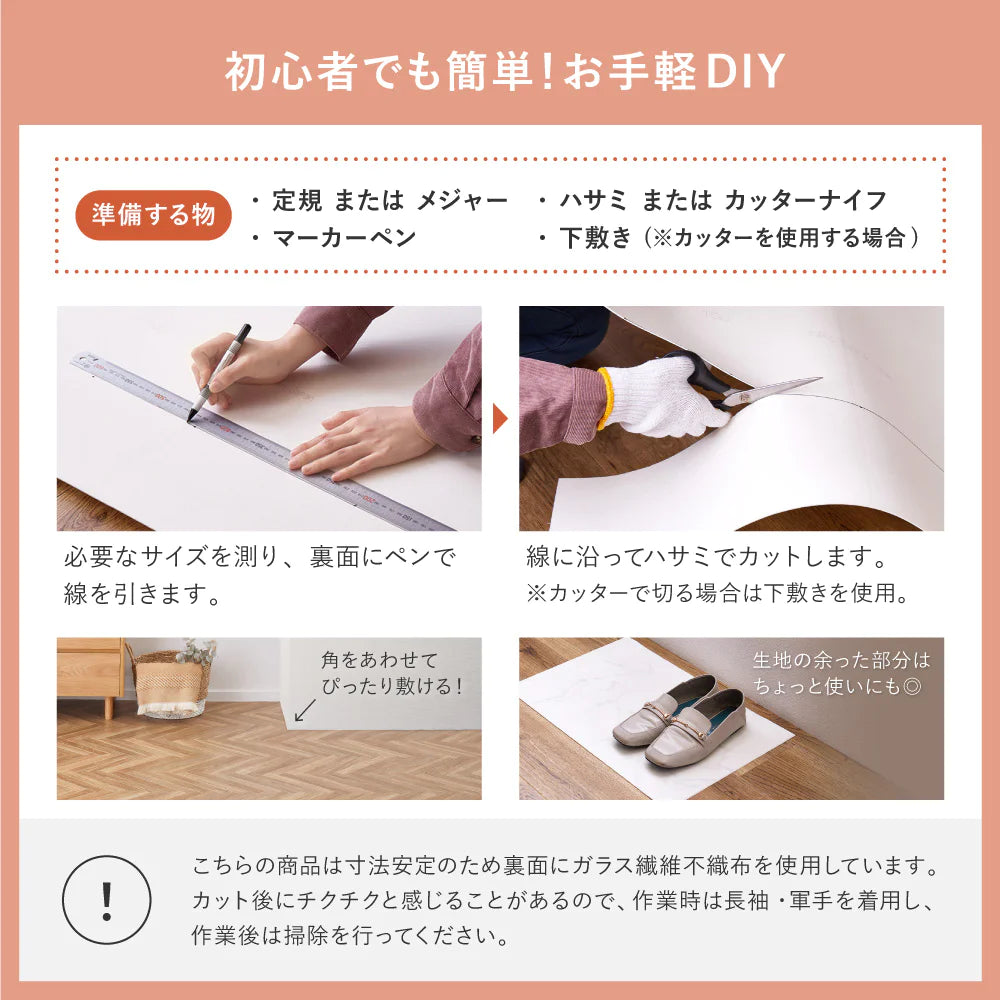 初心者でも簡単!お手軽DIY

準備する物

・定規 または メジャー
・マーカーペン
・ハサミ または カッターナイフ
・下敷き（※カッターを使用する場合）

必要なサイズを測り、裏面にペンで線を引きます。

線に沿ってハサミでカットします。
※カッターで切る場合は下敷きを使用。

角をあわせて
ぴったり敷ける!

生地の余った部分は
ちょっと使いにも◎

!

こちらの商品は寸法安定のため裏面にガラス繊維不織布を使用しています。カット後にチクチクと感じることがあるので、作業時は長袖・軍手を着用し、作業後は掃除を行ってください。