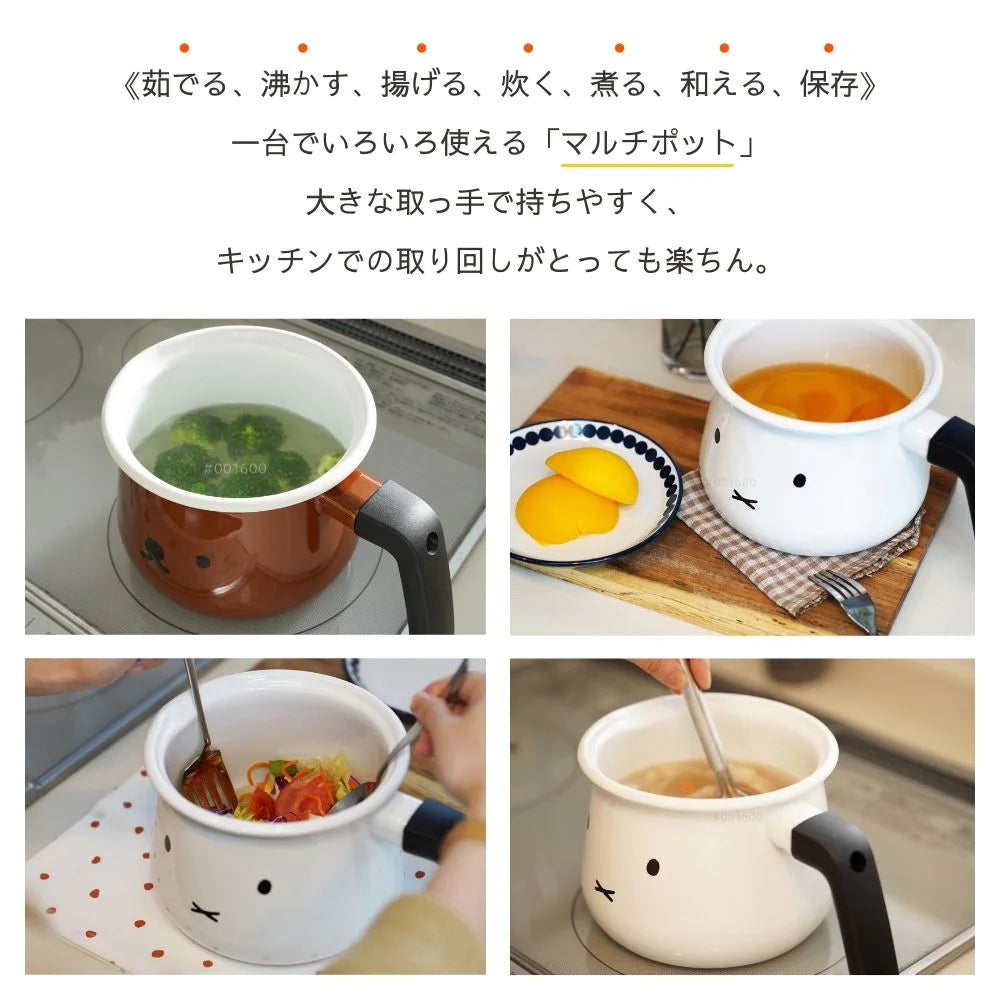 《茹でる、沸かす、揚げる、炊く、煮る、和える、保存》

一台でいろいろ使える「マルチポット」

大きな取っ手で持ちやすく、

キッチンでの取り回しがとっても楽ちん。

#001600

#001600

#001600